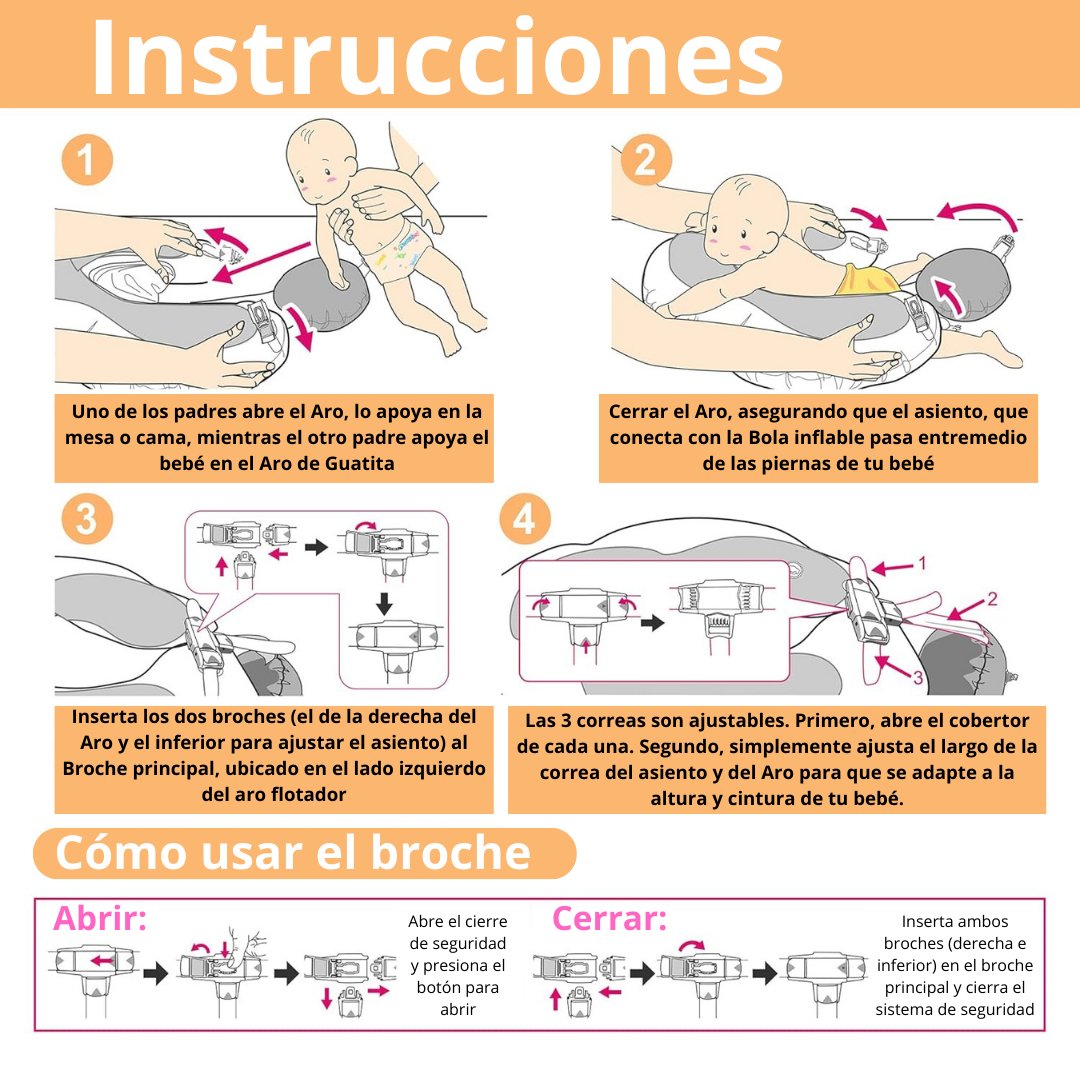 Instrucciones

1

Uno de los padres abre el Aro, lo apoya en la mesa o cama, mientras el otro padre apoya el bebé en el Aro de Guatita

2

Cerrar el Aro, asegurando que el asiento, que conecta con la Bola inflable pasa entremedio de las piernas de tu bebé

3

Inserta los dos broches (el de la derecha del Aro y el inferior para ajustar el asiento) al Broche principal, ubicado en el lado izquierdo del aro flotador

4

1
2
3

Las 3 correas son ajustables. Primero, abre el cobertor de cada una. Segundo, simplemente ajusta el largo de la correa del asiento y del Aro para que se adapte a la altura y cintura de tu bebé.

Cómo usar el broche

Abrir:

Abre el cierre de seguridad y presiona el botón para abrir

Cerrar:

Inserta ambos broches (derecha e inferior) en el broche principal y cierra el sistema de seguridad